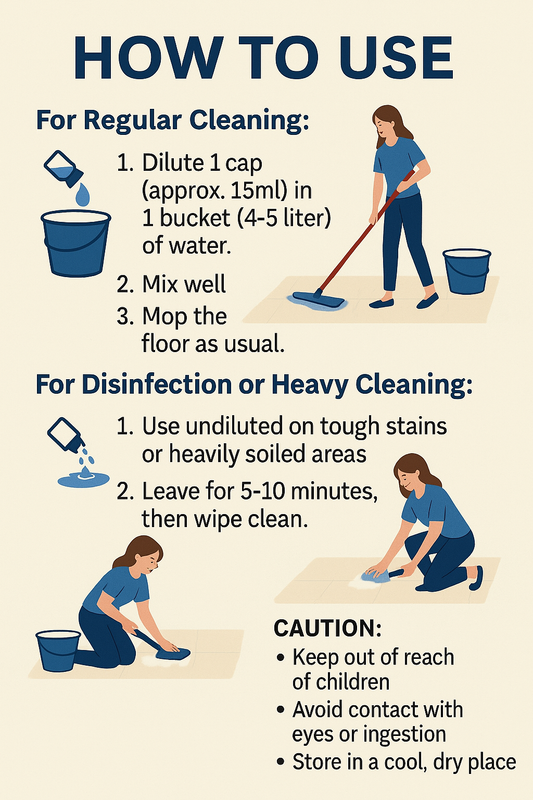 HOW TO USE

For Regular Cleaning:

1. Dilute 1 cap (approx. 15ml) in 1 bucket (4-5 liter) of water.
2. Mix well
3. Mop the floor as usual.

For Disinfection or Heavy Cleaning:

1. Use undiluted on tough stains or heavily soiled areas
2. Leave for 5-10 minutes, then wipe clean.

CAUTION:
• Keep out of reach of children
• Avoid contact with eyes or ingestion
• Store in a cool, dry place